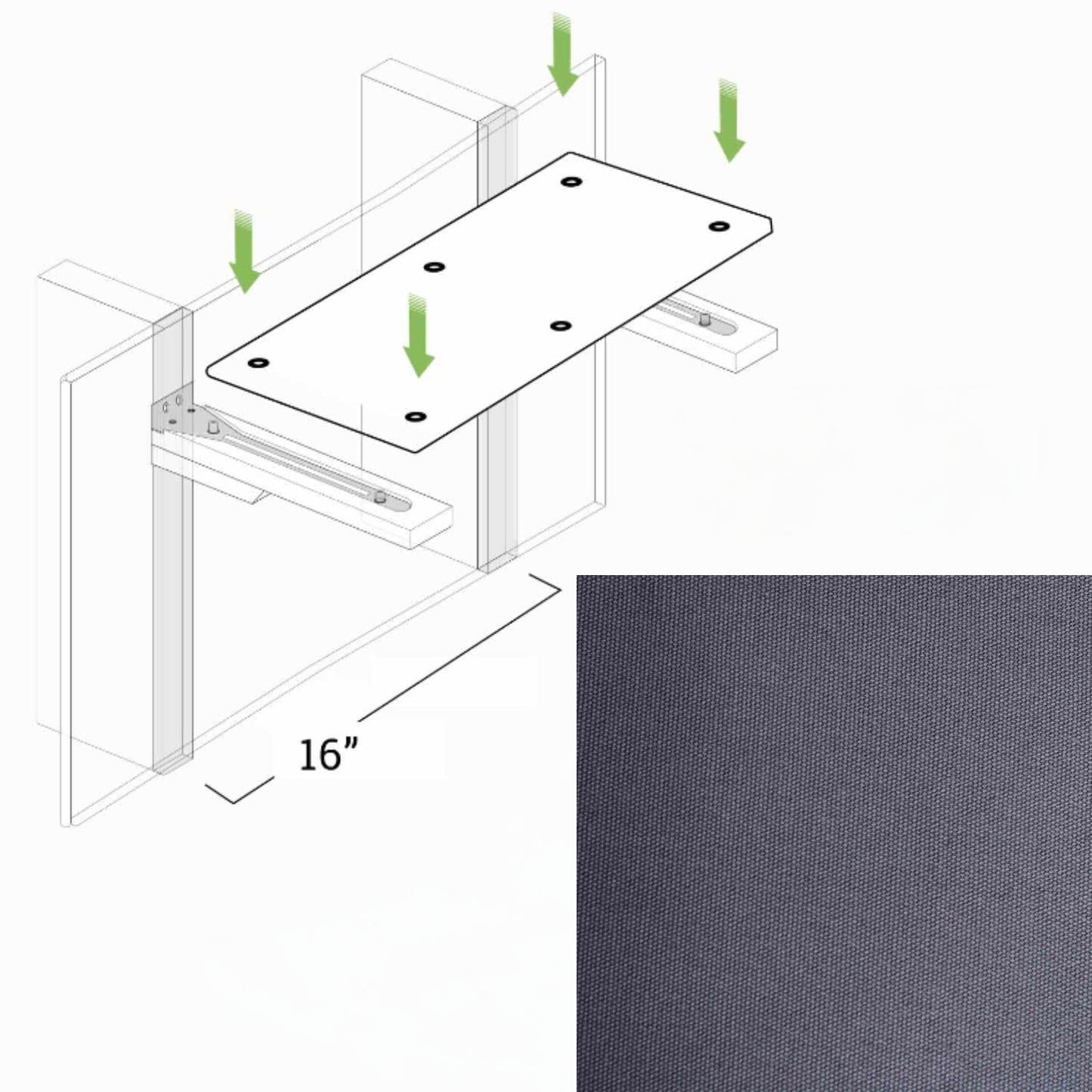 16”