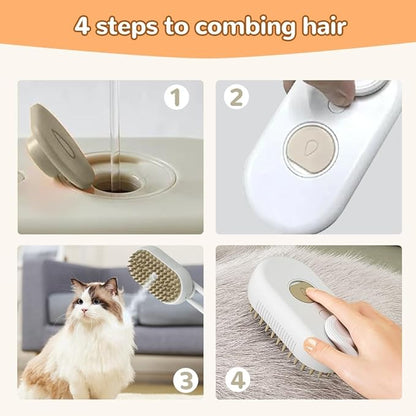 4 steps to combing hair

1

2

3

4