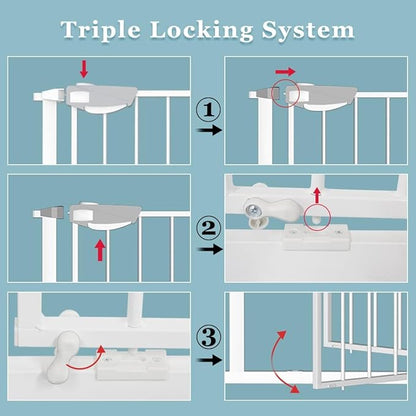 Triple Locking System

①

②

③