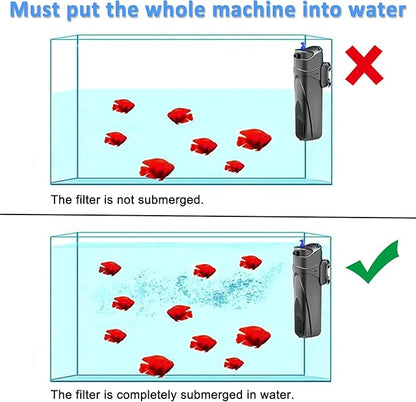 Must put the whole machine into water

The filter is not submerged.

The filter is completely submerged in water.