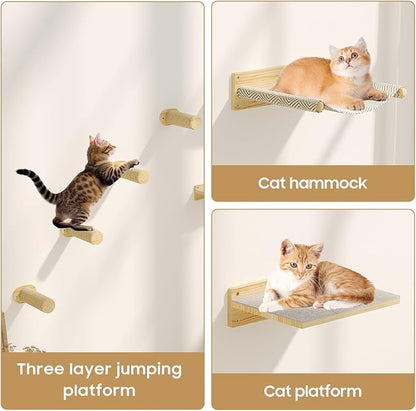 Three layer jumping platform

Cat hammock

Cat platform