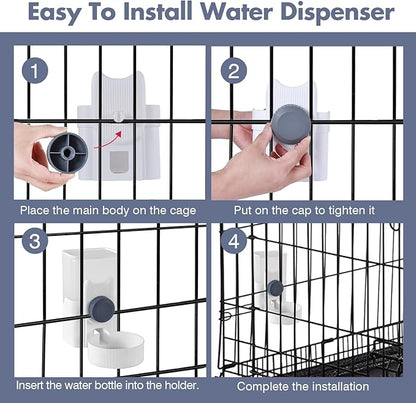 Easy To Install Water Dispenser

1

Place the main body on the cage

2

Put on the cap to tighten it

3

Insert the water bottle into the holder.

4

Complete the installation