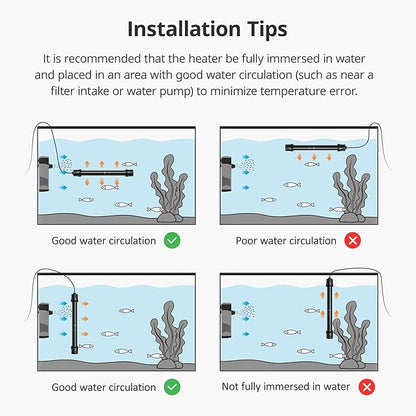 Installation Tips

It is recommended that the heater be fully immersed in water and placed in an area with good water circulation (such as near a filter intake or water pump) to minimize temperature error.

Good water circulation

Poor water circulation

Good water circulation

Not fully immersed in water