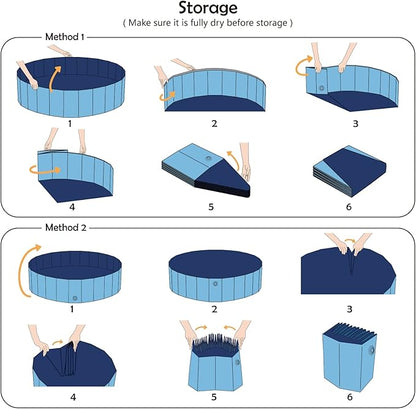 Storage
( Make sure it is fully dry before storage )

Method 1

1

2

3

4

5

6

Method 2

1

2

3

4

5

6