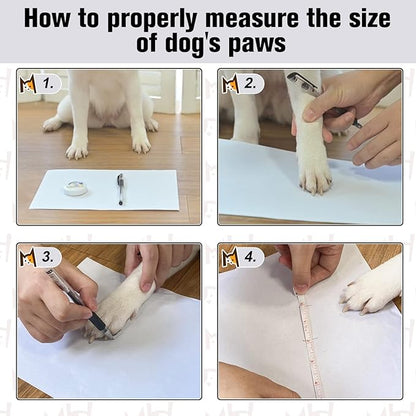 How to properly measure the size of dog's paws

1.

2.

3.

4.