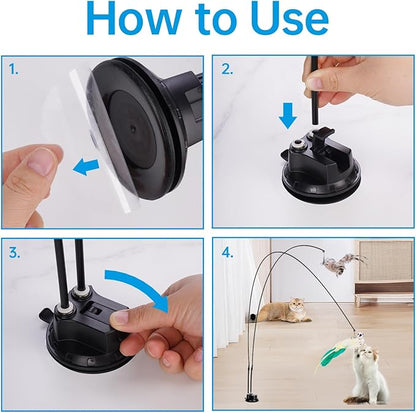 How to Use

1.

2.

3.

4.