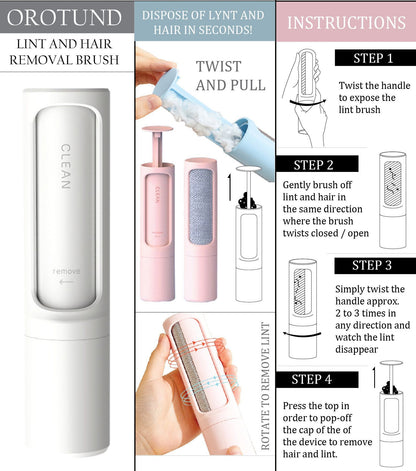 OROTUND

LINT AND HAIR REMOVAL BRUSH

CLEAN

remove

DISPOSE OF LYNT AND HAIR IN SECONDS!

TWIST AND PULL

CLEAN

ROTATE TO REMOVE LINT

INSTRUCTIONS

STEP 1

Twist the handle to expose the lint brush

STEP 2

Gently brush off lint and hair in the same direction where the brush twists closed / open

STEP 3

Simply twist the handle approx. 2 to 3 times in any direction and watch the lint disappear

STEP 4

Press the top in order to pop-off the cap of the of the device to remove hair and lint.